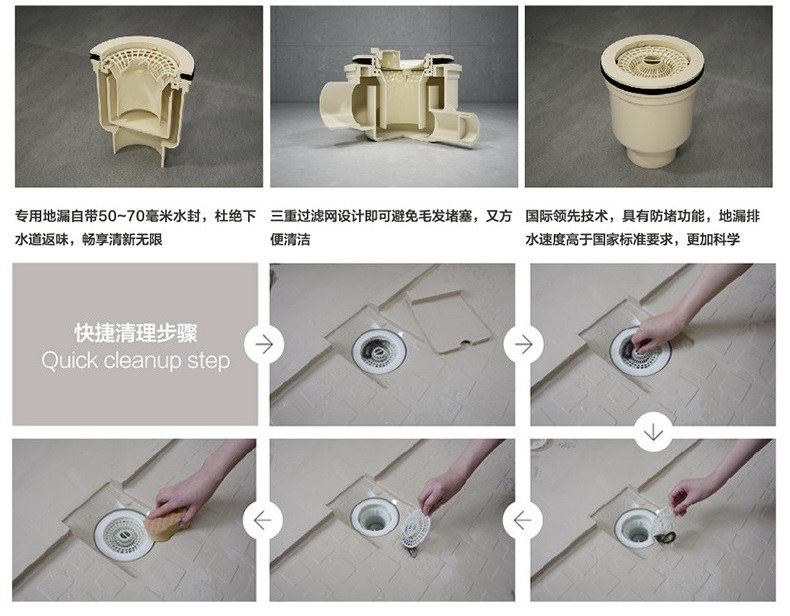 专用地漏自带50~70毫米水封，杜绝下水道返味，畅享清新无限

三重过滤网设计即可避免毛发堵塞，又方便清洁

国际领先技术，具有防堵功能，地漏排水速度高于国家标准要求，更加科学

快捷清理步骤
Quick cleanup step